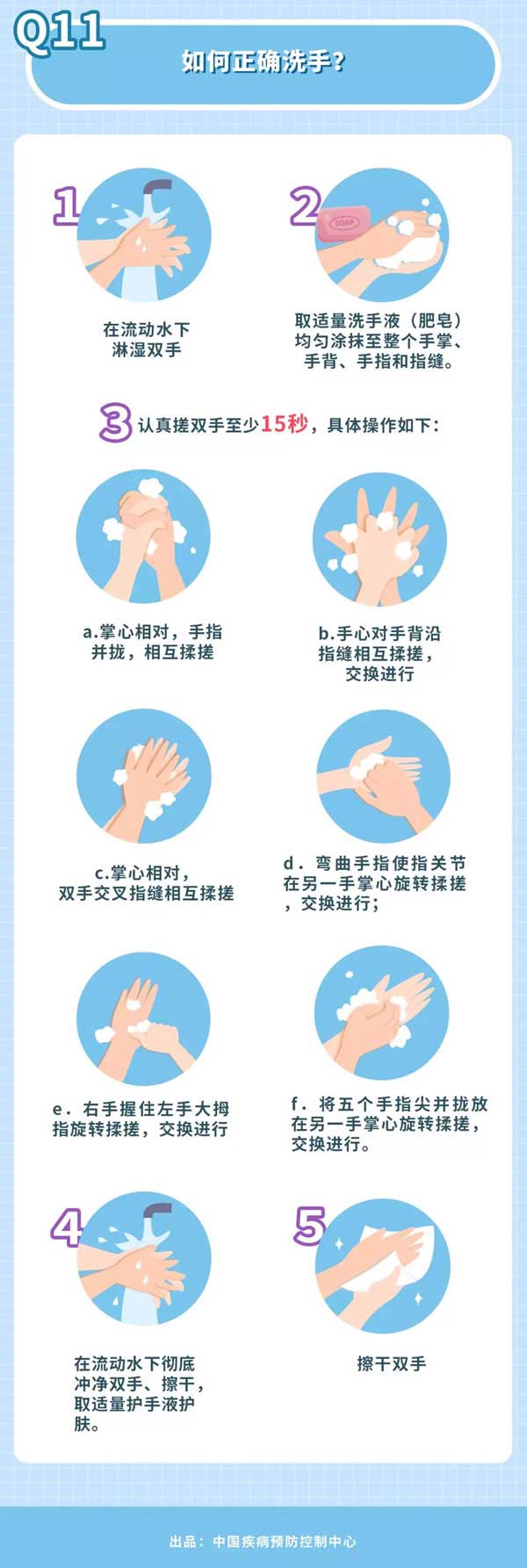 Q11

如何正确洗手？

1

在流动水下淋湿双手

2

SOAP

取适量洗手液（肥皂）均匀涂抹至整个手掌、手背、手指和指缝。

3 认真搓双手至少15秒，具体操作如下：

a.掌心相对，手指并拢，相互揉搓

b.手心对手背沿指缝相互揉搓，交换进行

c.掌心相对，双手交叉指缝相互揉搓

d．弯曲手指使指关节在另一手掌心旋转揉搓，交换进行；

e．右手握住左手大拇指旋转揉搓，交换进行

f．将五个手指尖并拢放在另一手掌心旋转揉搓，交换进行。

4

在流动水下彻底冲净双手、擦干，取适量护手液护肤。

5

擦干双手

出品：中国疾病预防控制中心